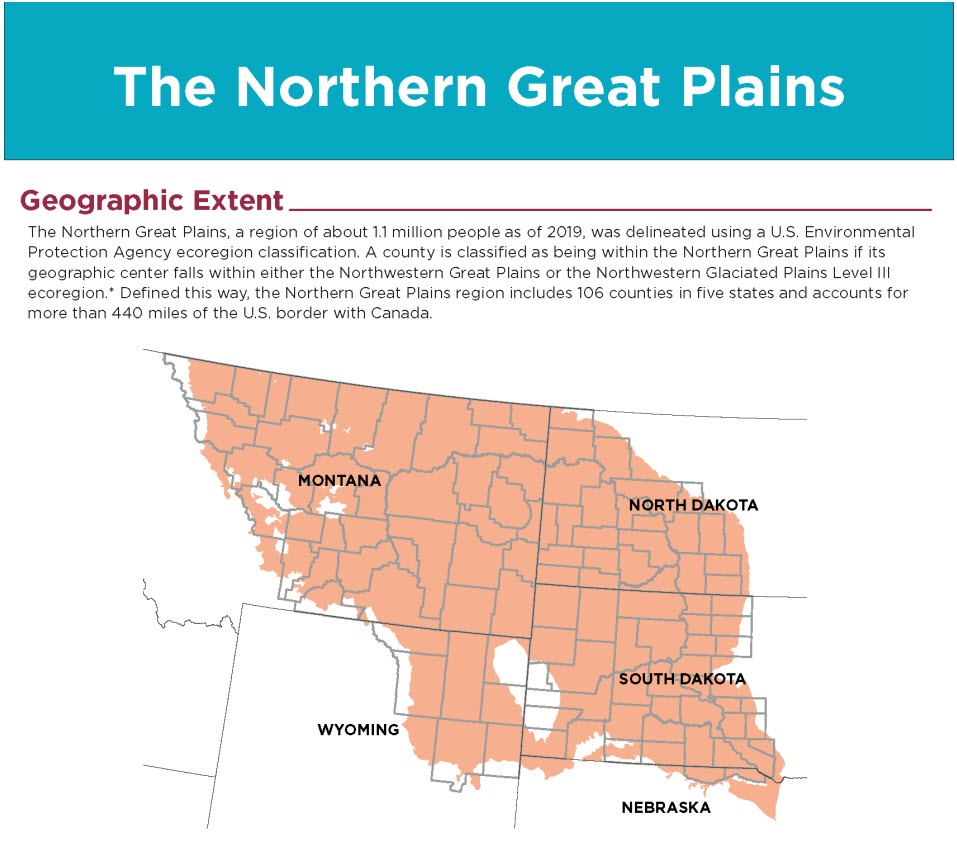 The Northern Great Plains

Geographic Extent

The Northern Great Plains, a region of about 1.1 million people as of 2019, was delineated using a U.S. Environmental Protection Agency ecoregion classification. A county is classified as being within the Northern Great Plains if its geographic center falls within either the Northwestern Great Plains or the Northwestern Glaciated Plains Level III ecoregion.* Defined this way, the Northern Great Plains region includes 106 counties in five states and accounts for more than 440 miles of the U.S. border with Canada.

MONTANA

NORTH DAKOTA

SOUTH DAKOTA

WYOMING

NEBRASKA